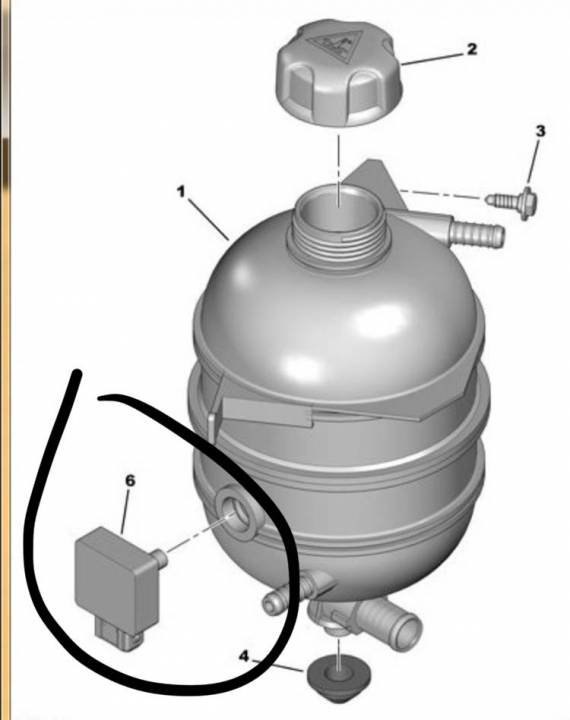 2
3
1
6
4